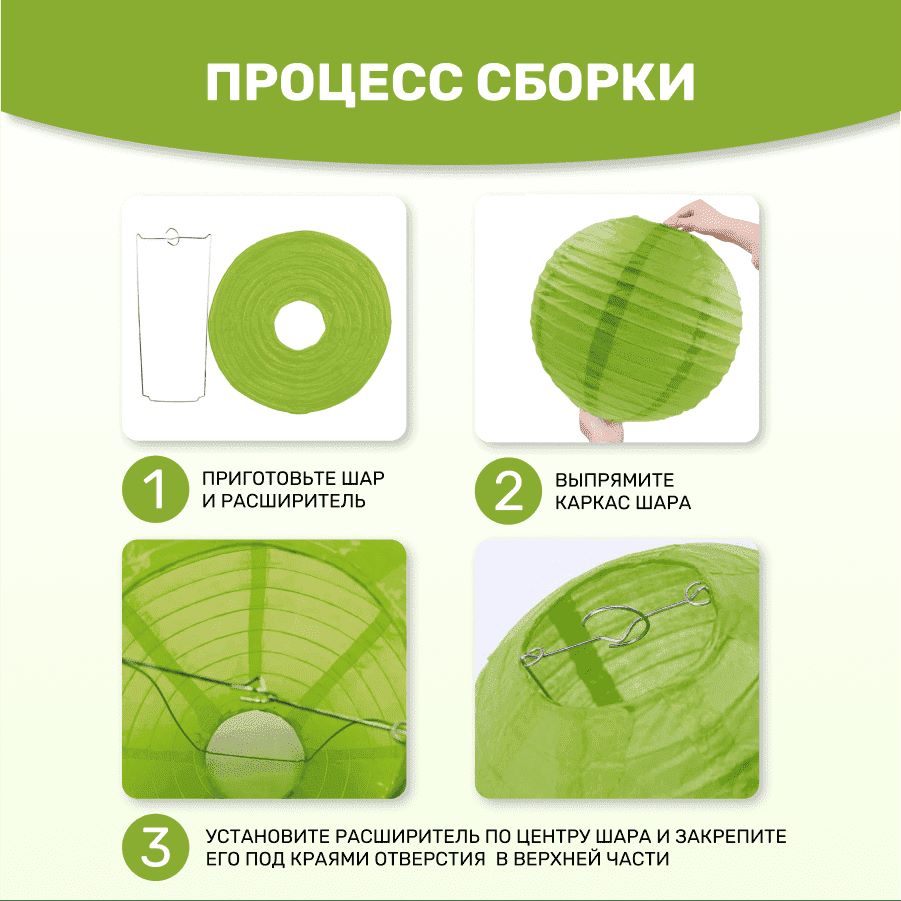 ПРОЦЕСС СБОРКИ

1 ПРИГОТОВЬТЕ ШАР И РАСШИРИТЕЛЬ

2 ВЫПРЯМИТЕ КАРКАС ШАРА

3 УСТАНОВИТЕ РАСШИРИТЕЛЬ ПО ЦЕНТРУ ШАРА И ЗАКРЕПИТЕ ЕГО ПОД КРАЯМИ ОТВЕРСТИЯ В ВЕРХНЕЙ ЧАСТИ